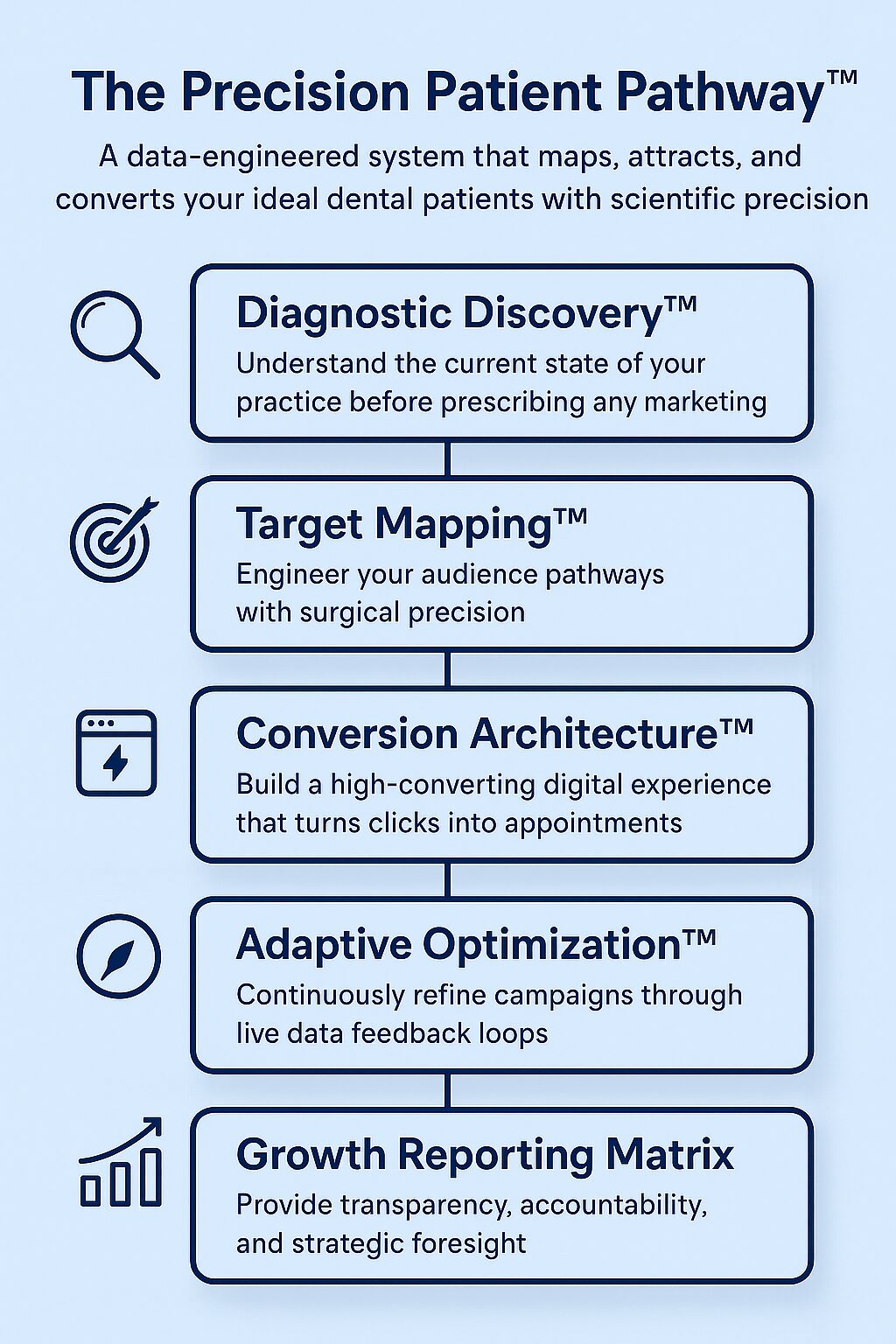 The Precision Patient Pathway™

A data-engineered system that maps, attracts, and converts your ideal dental patients with scientific precision

Diagnostic Discovery™

Understand the current state of your practice before prescribing any marketing

Target Mapping™

Engineer your audience pathways with surgical precision

Conversion Architecture™

Build a high-converting digital experience that turns clicks into appointments

Adaptive Optimization™

Continuously refine campaigns through live data feedback loops

Growth Reporting Matrix

Provide transparency, accountability, and strategic foresight